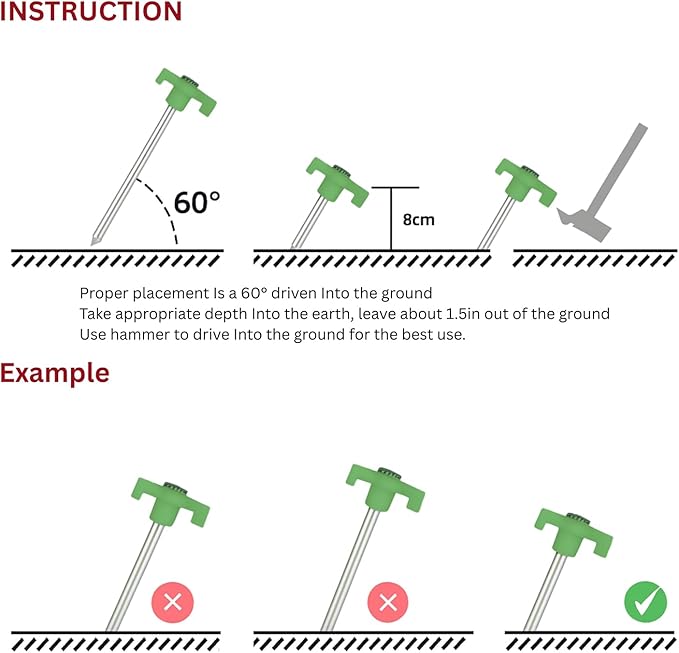 INSTRUCTION

60°

8cm

Proper placement Is a 60° driven Into the ground
Take appropriate depth Into the earth, leave about 1.5in out of the ground
Use hammer to drive Into the ground for the best use.

Example