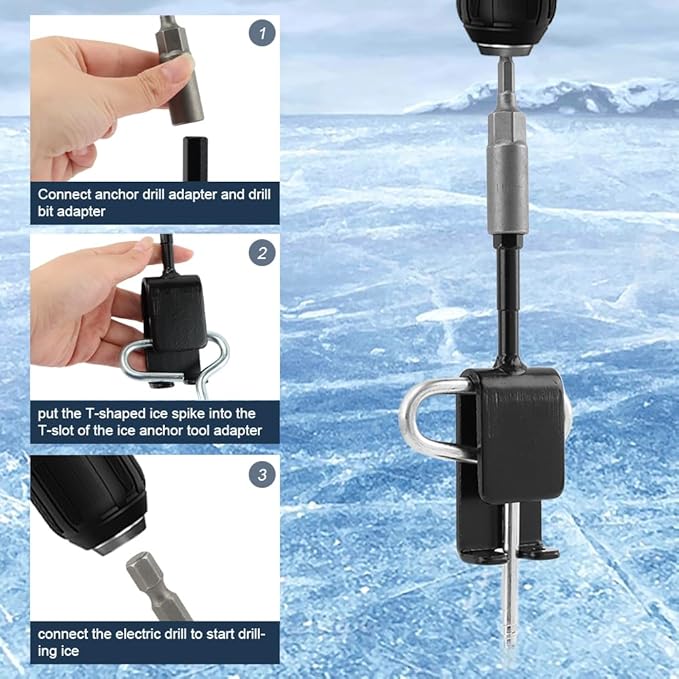 1

Connect anchor drill adapter and drill bit adapter

2

put the T-shaped ice spike into the T-slot of the ice anchor tool adapter

3

connect the electric drill to start drilling ice