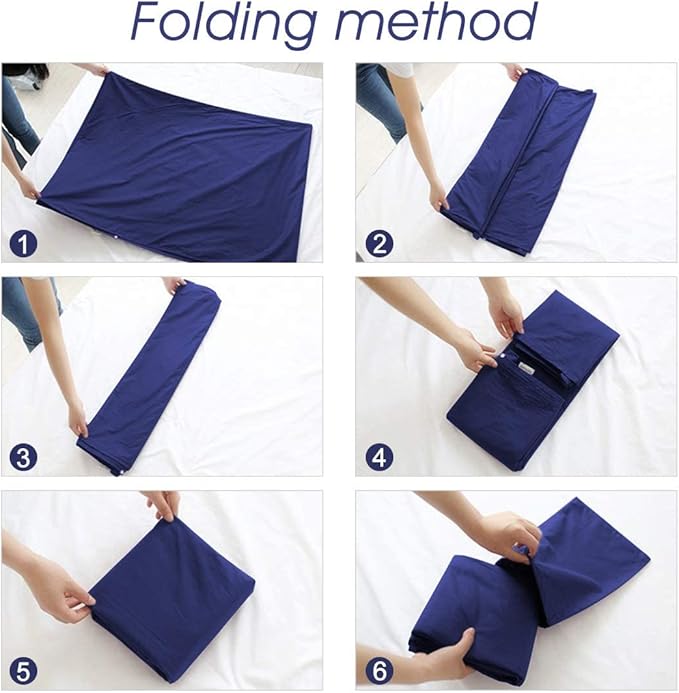 Folding method

1

2

3

4

5

6