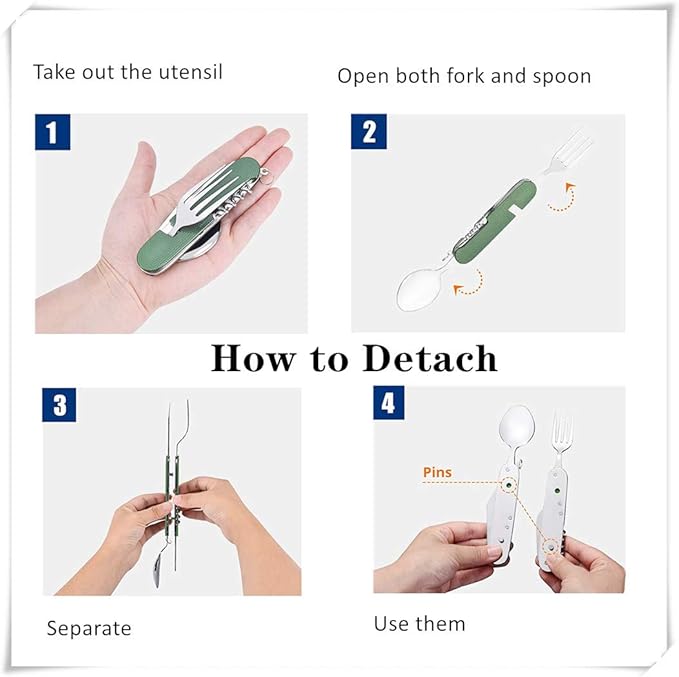 Take out the utensil

Open both fork and spoon

1

2

How to Detach

3

4

Pins

Separate

Use them