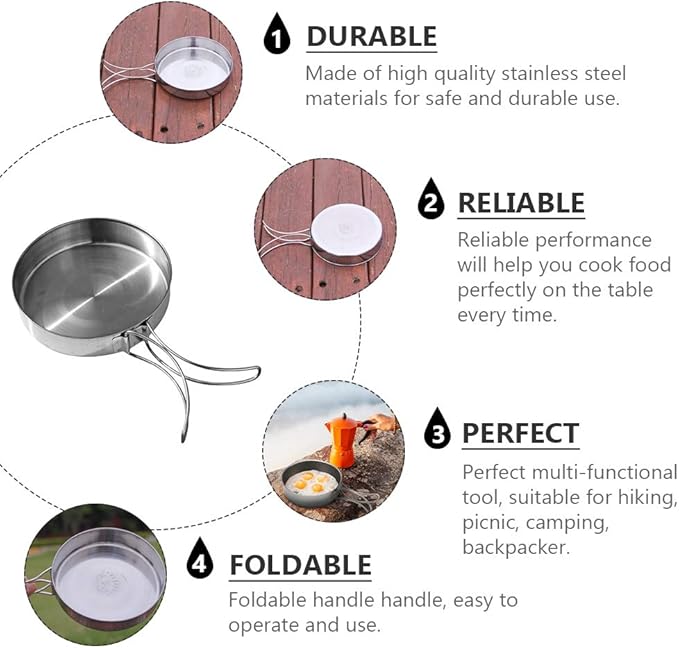 1 DURABLE

Made of high quality stainless steel materials for safe and durable use.

2 RELIABLE

Reliable performance will help you cook food perfectly on the table every time.

3 PERFECT

Perfect multi-functional tool, suitable for hiking, picnic, camping, backpacker.

4 FOLDABLE

Foldable handle handle, easy to operate and use.