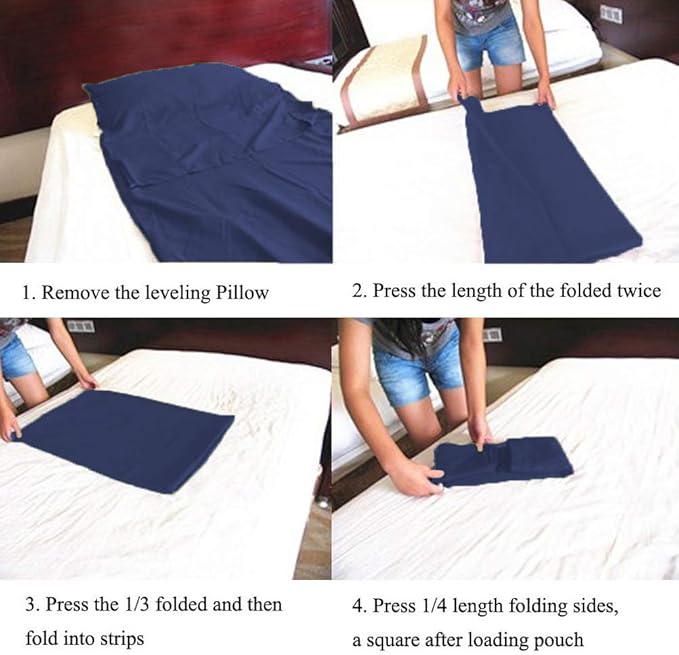 1. Remove the leveling Pillow

2. Press the length of the folded twice

3. Press the 1/3 folded and then fold into strips

4. Press 1/4 length folding sides, a square after loading pouch