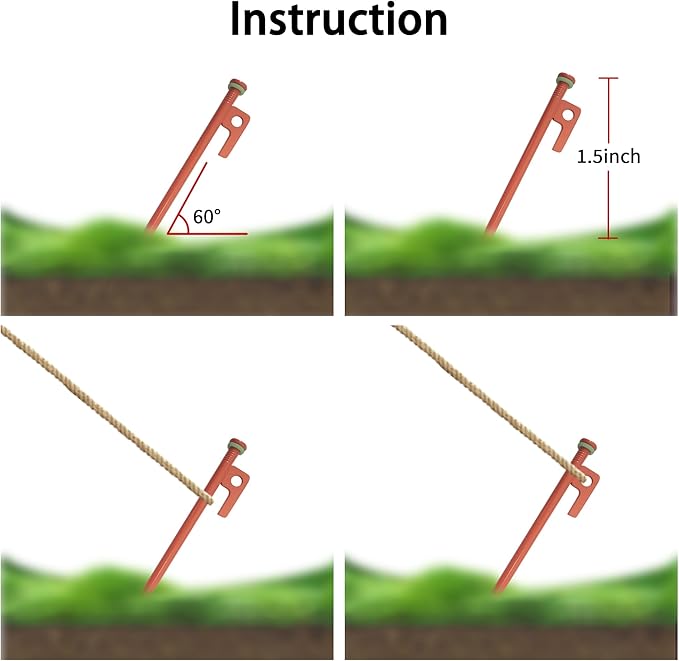 Instruction

60°

1.5inch