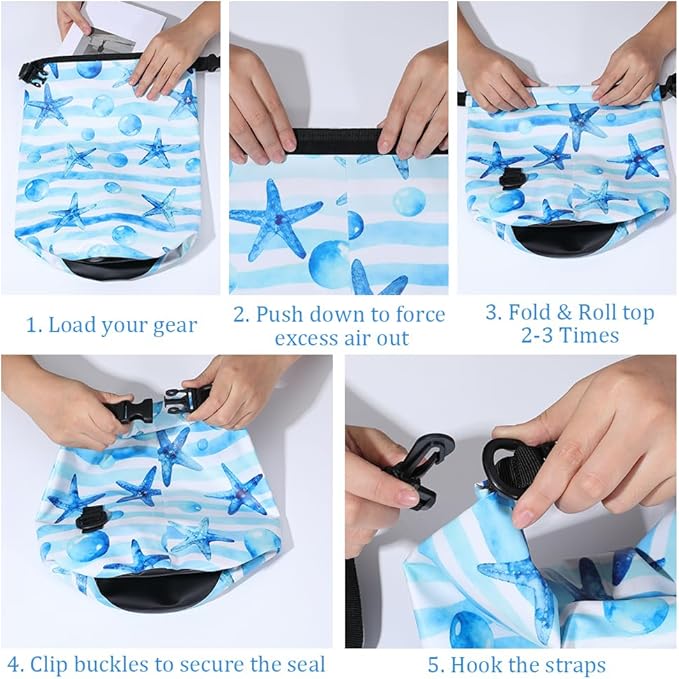 1. Load your gear

2. Push down to force excess air out

3. Fold & Roll top 2-3 Times

4. Clip buckles to secure the seal

5. Hook the straps