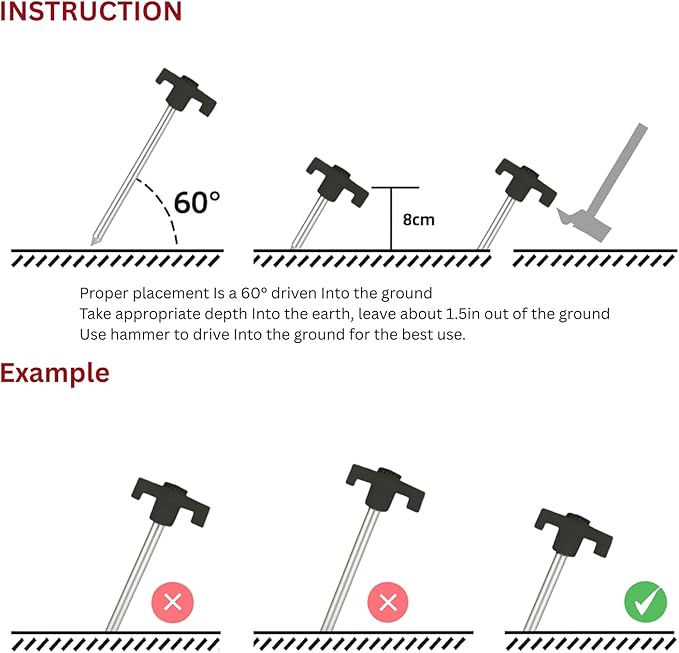 INSTRUCTION

60°

8cm

Proper placement Is a 60° driven Into the ground
Take appropriate depth Into the earth, leave about 1.5in out of the ground
Use hammer to drive Into the ground for the best use.

Example