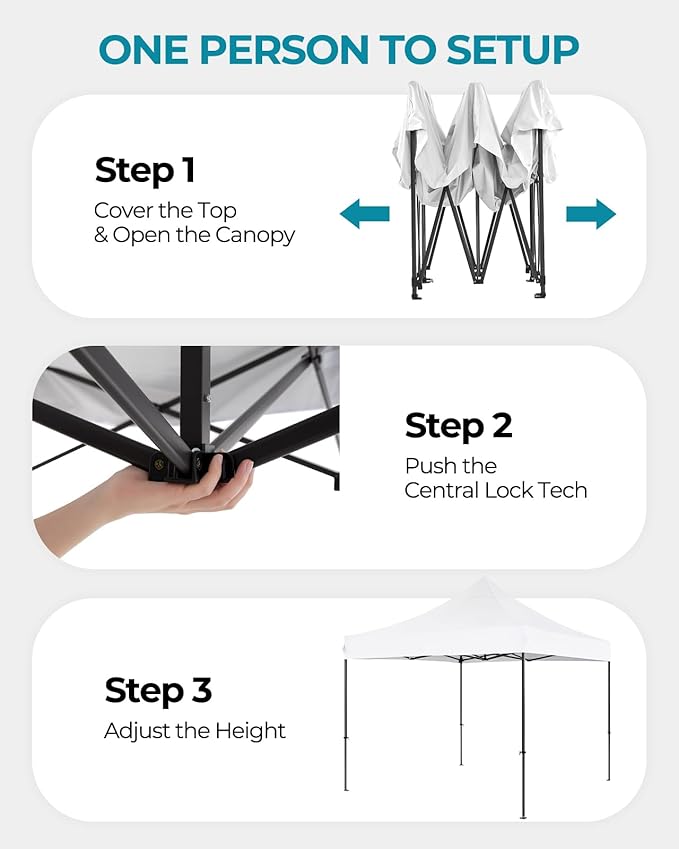 ONE PERSON TO SETUP

Step 1
Cover the Top
& Open the Canopy

Step 2
Push the
Central Lock Tech

Step 3
Adjust the Height