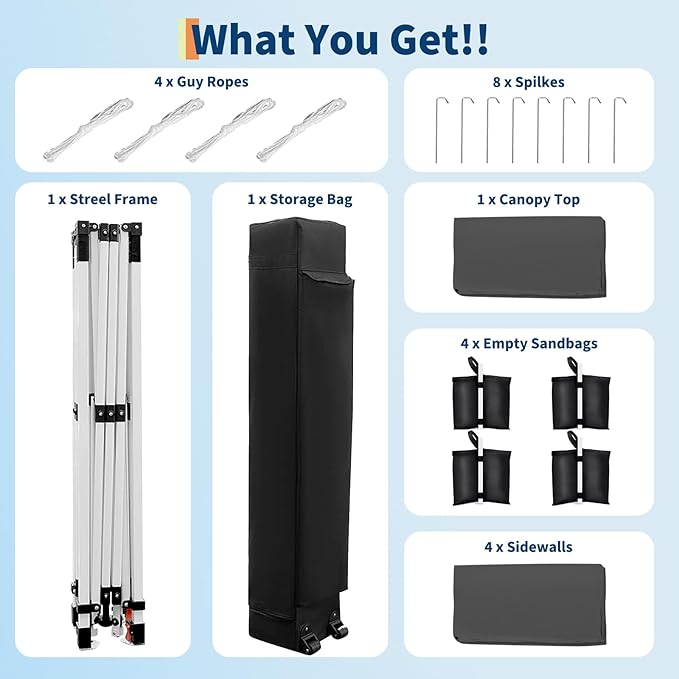 What You Get!!

4 x Guy Ropes

8 x Spilkes

1 x Streel Frame

1 x Storage Bag

1 x Canopy Top

4 x Empty Sandbags

4 x Sidewalls