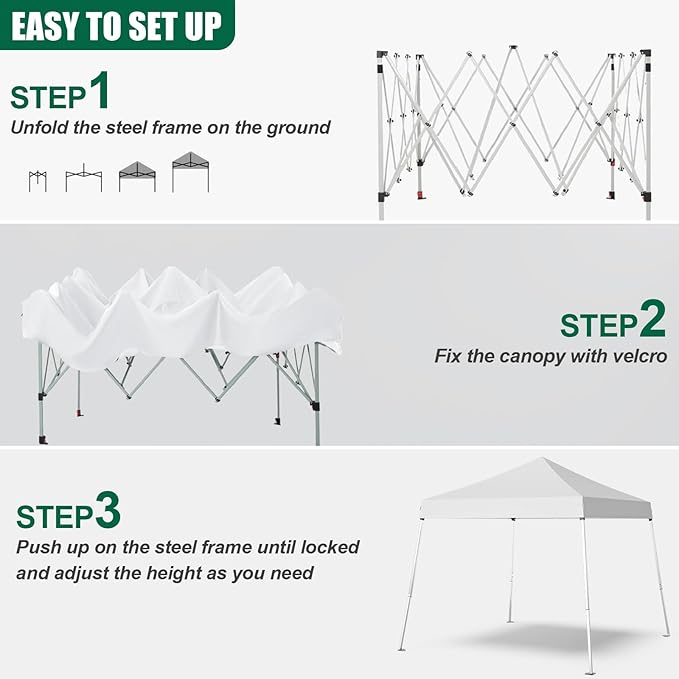 EASY TO SET UP

STEP1
Unfold the steel frame on the ground

STEP2
Fix the canopy with velcro

STEP3
Push up on the steel frame until locked and adjust the height as you need