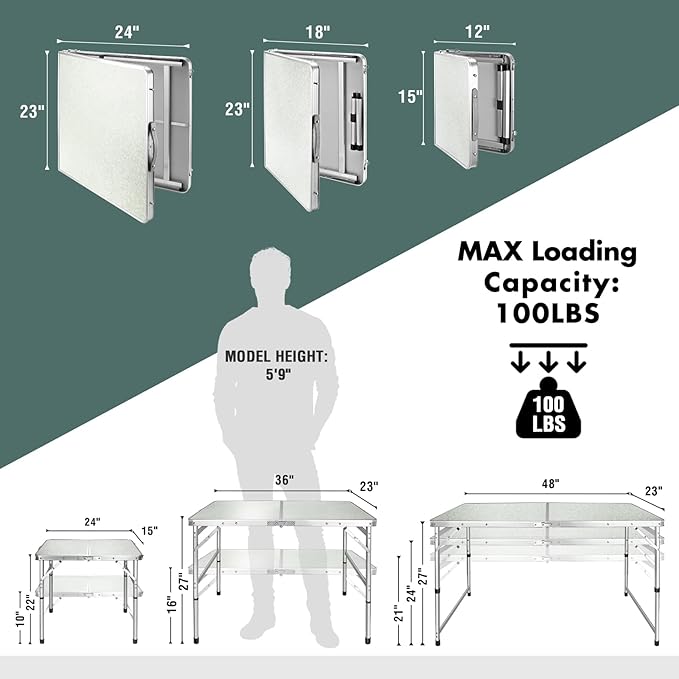 24"
23"
18"
23"
12"
15"

MAX Loading Capacity: 100LBS

100 LBS

MODEL HEIGHT: 5'9"

24"
15"
22"
10"

36"
23"
27"
16"

48"
23"
27"
24"
21"