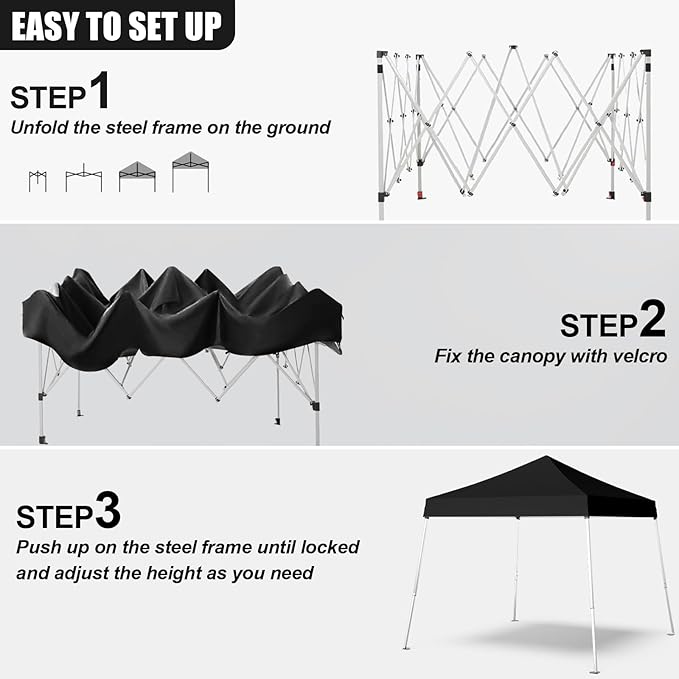 EASY TO SET UP

STEP1
Unfold the steel frame on the ground

STEP2
Fix the canopy with velcro

STEP3
Push up on the steel frame until locked and adjust the height as you need