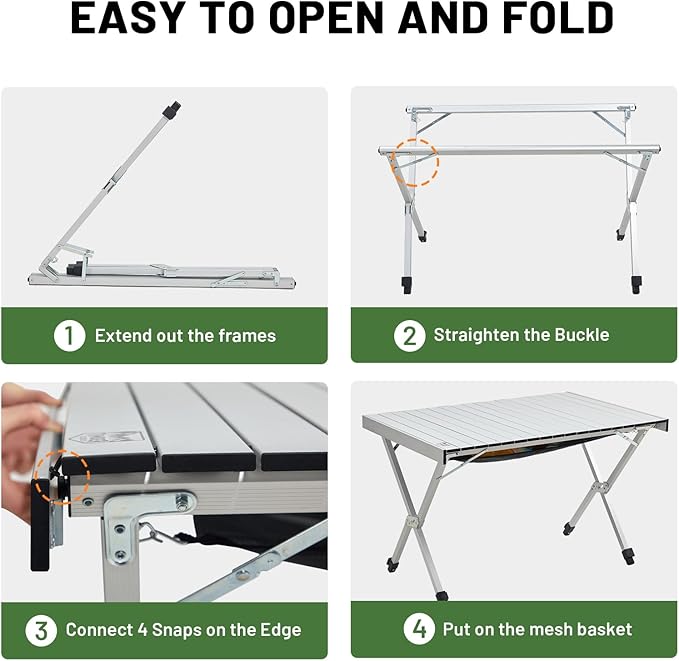 EASY TO OPEN AND FOLD

1 Extend out the frames

2 Straighten the Buckle

3 Connect 4 Snaps on the Edge

4 Put on the mesh basket