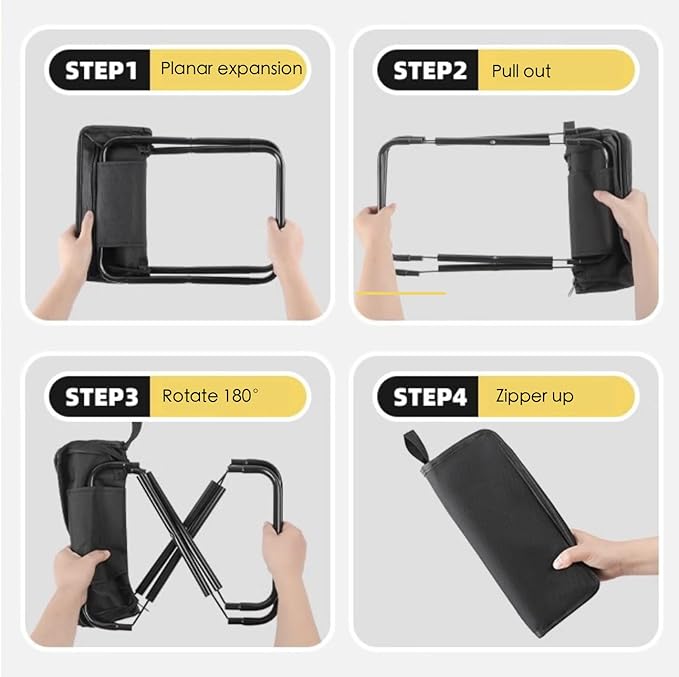 STEP1 Planar expansion

STEP2 Pull out

STEP3 Rotate 180°

STEP4 Zipper up