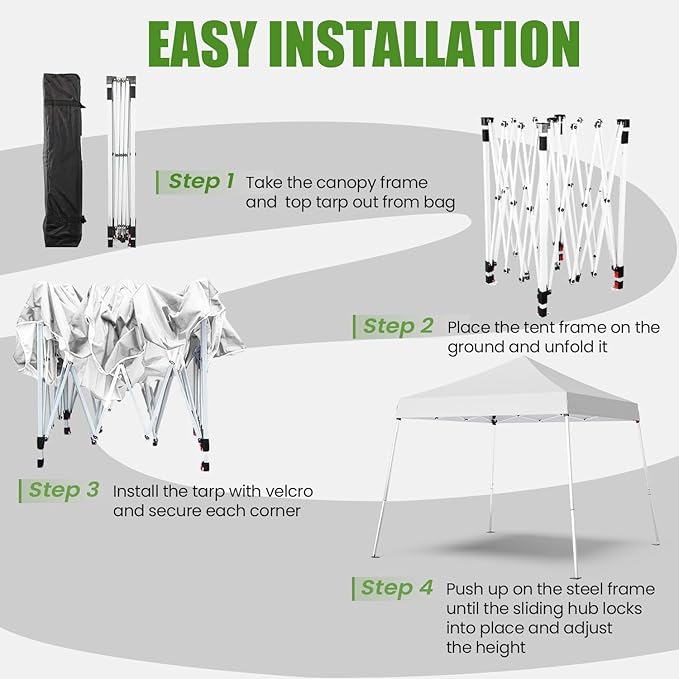 EASY INSTALLATION

Step 1 Take the canopy frame and top tarp out from bag

Step 2 Place the tent frame on the ground and unfold it

Step 3 Install the tarp with velcro and secure each corner

Step 4 Push up on the steel frame until the sliding hub locks into place and adjust the height