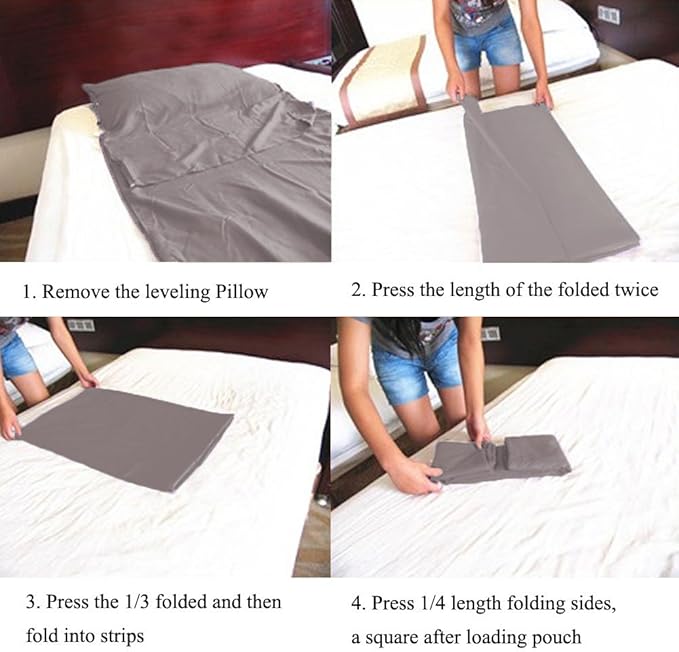 1. Remove the leveling Pillow

2. Press the length of the folded twice

3. Press the 1/3 folded and then fold into strips

4. Press 1/4 length folding sides, a square after loading pouch