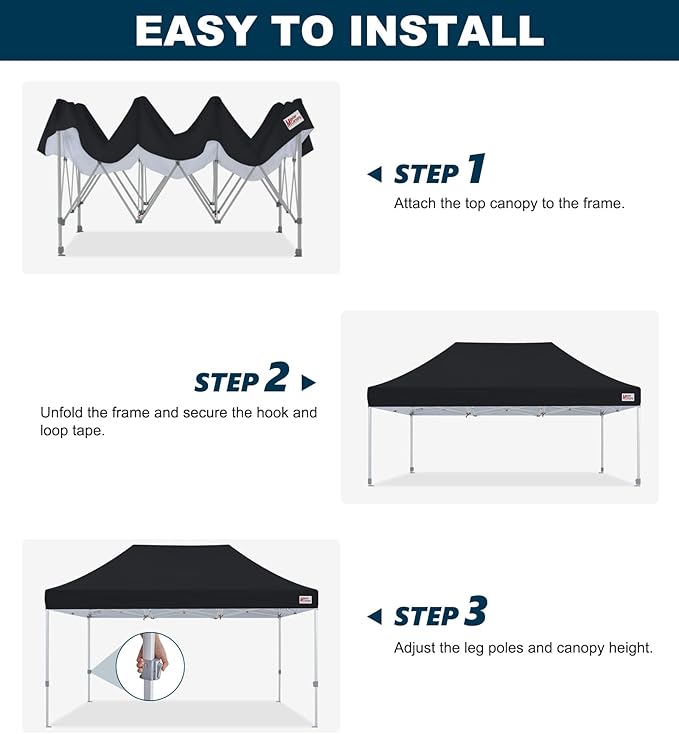 EASY TO INSTALL

STEP 1
Attach the top canopy to the frame.

STEP 2
Unfold the frame and secure the hook and loop tape.

STEP 3
Adjust the leg poles and canopy height.