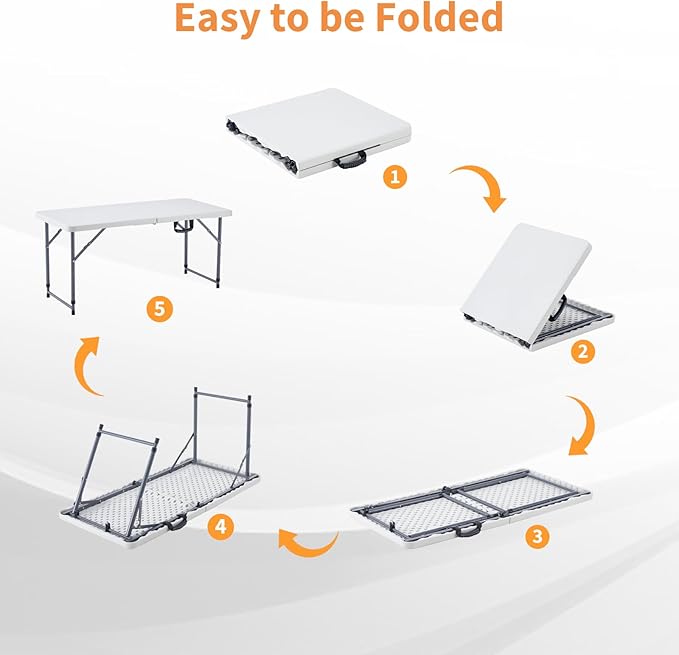 Easy to be Folded

1

2

3

4

5