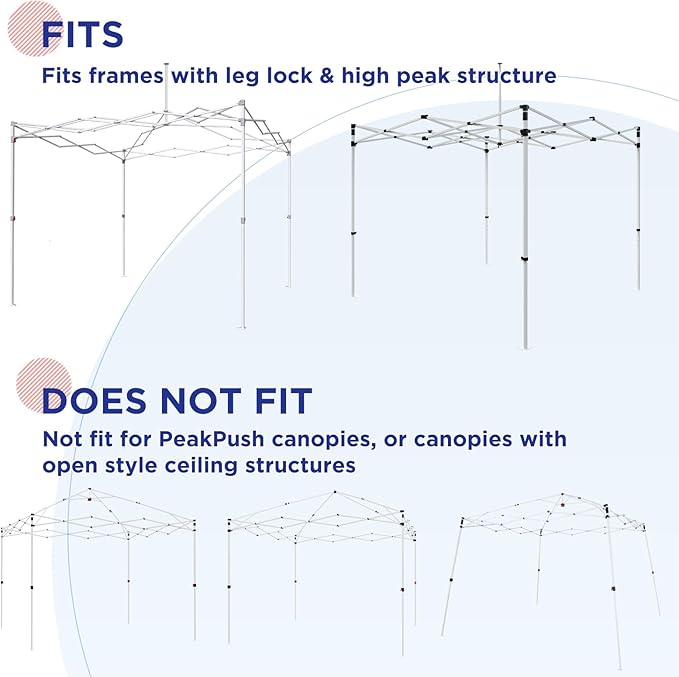 FITS

Fits frames with leg lock & high peak structure

DOES NOT FIT

Not fit for PeakPush canopies, or canopies with open style ceiling structures