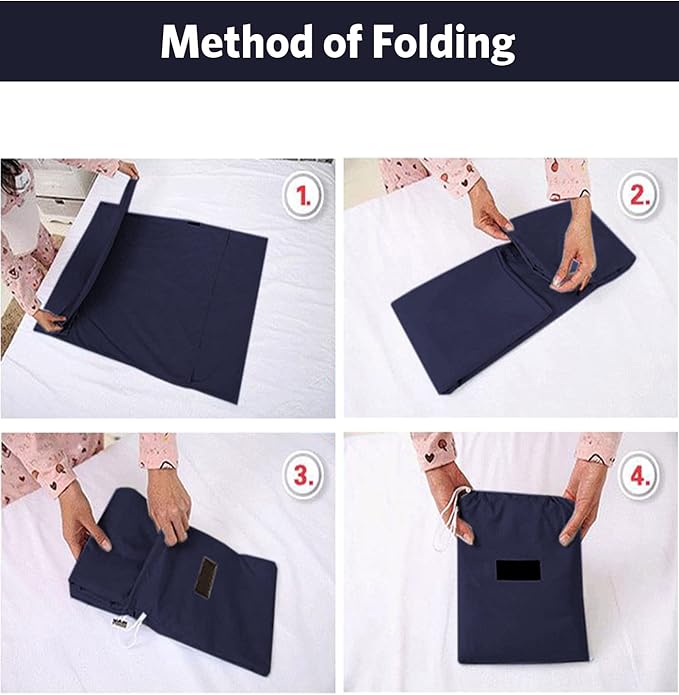 Method of Folding

1.

2.

3.

4.