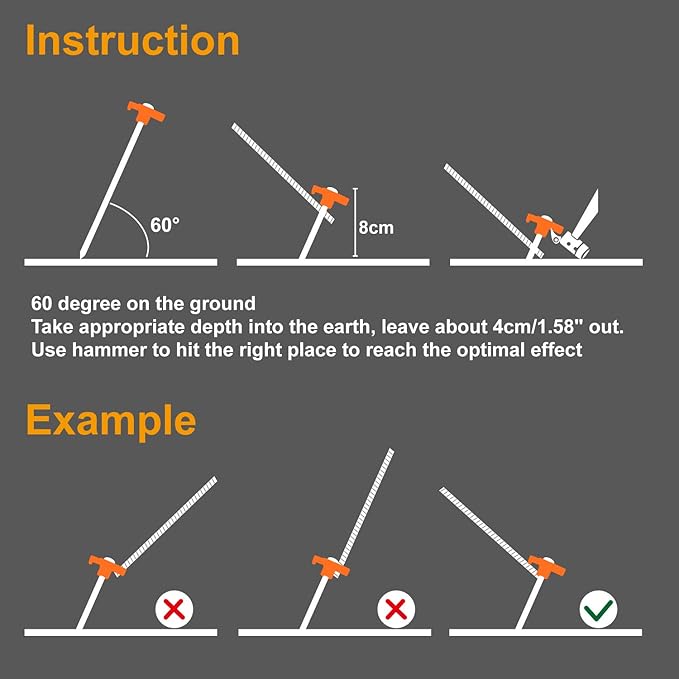 Instruction

60°

8cm

60 degree on the ground
Take appropriate depth into the earth, leave about 4cm/1.58" out.
Use hammer to hit the right place to reach the optimal effect

Example