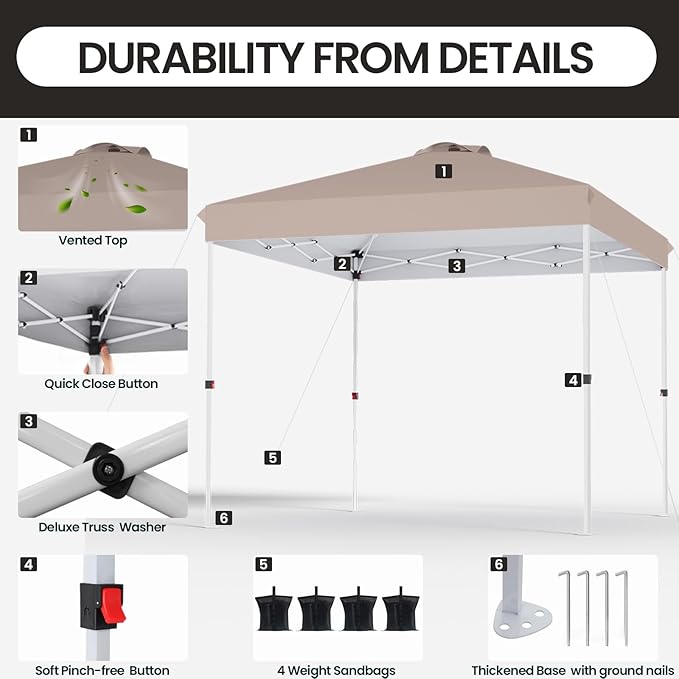 DURABILITY FROM DETAILS

1
Vented Top

2
Quick Close Button

3
Deluxe Truss Washer

1
2
3
4
5
6

4
Soft Pinch-free Button

5
4 Weight Sandbags

6
Thickened Base with ground nails