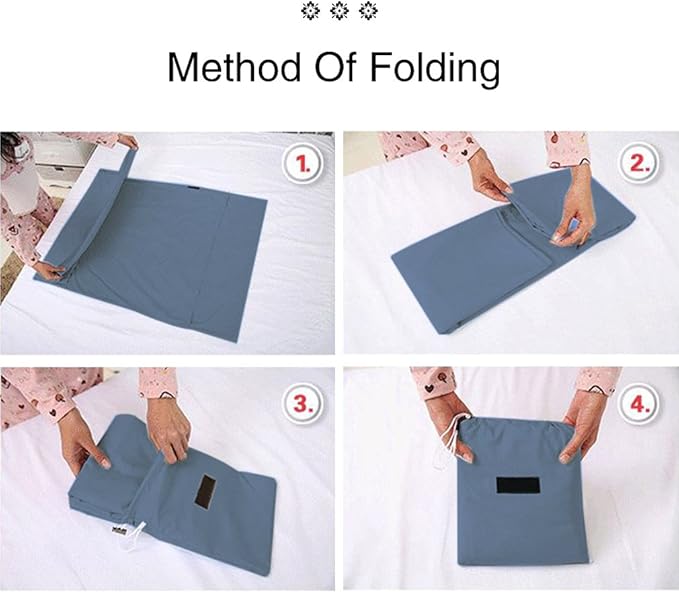 Method Of Folding

1.

2.

3.

4.