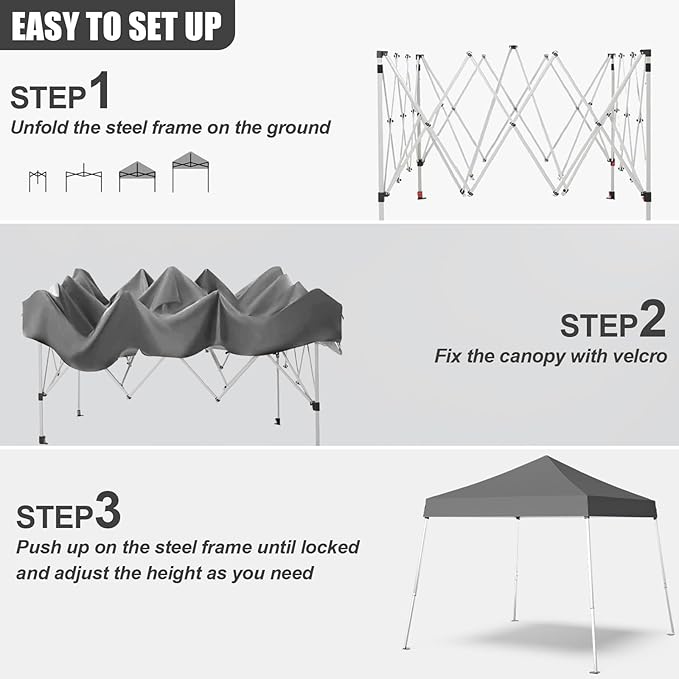 EASY TO SET UP

STEP1
Unfold the steel frame on the ground

STEP2
Fix the canopy with velcro

STEP3
Push up on the steel frame until locked and adjust the height as you need