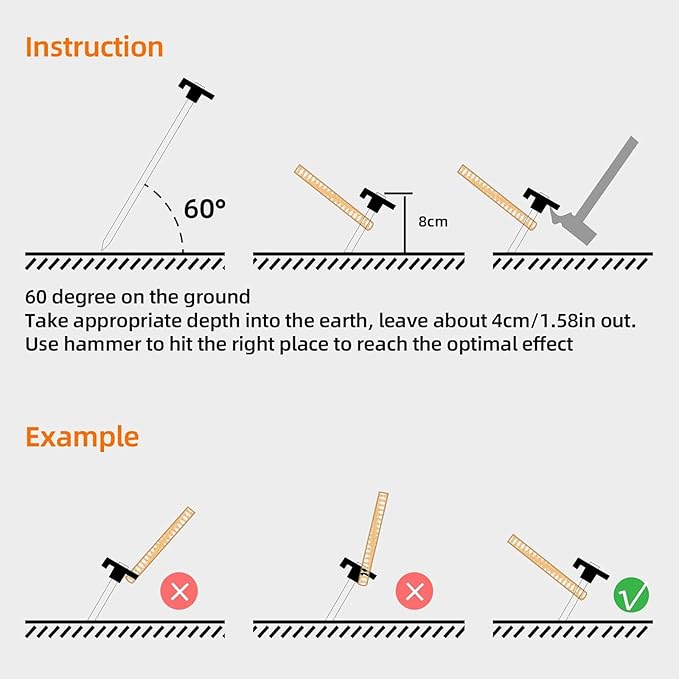 Instruction

60°

8cm

60 degree on the ground
Take appropriate depth into the earth, leave about 4cm/1.58in out.
Use hammer to hit the right place to reach the optimal effect

Example