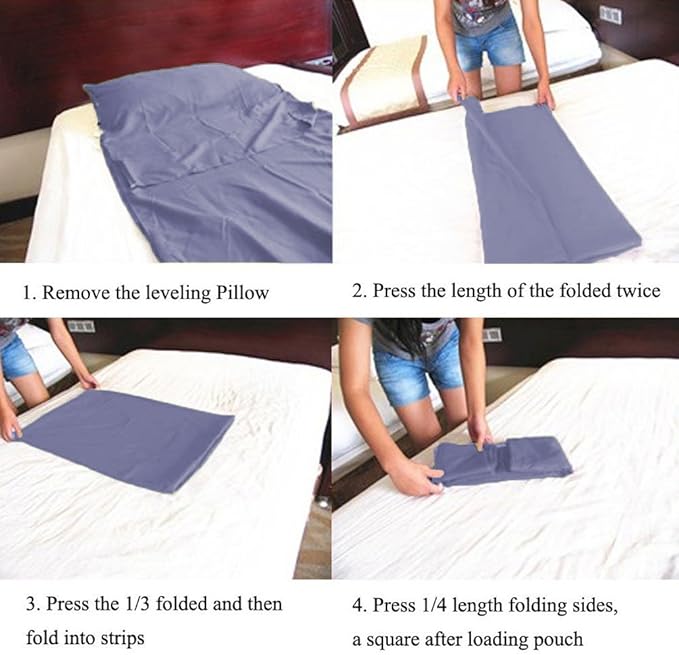 1. Remove the leveling Pillow

2. Press the length of the folded twice

3. Press the 1/3 folded and then fold into strips

4. Press 1/4 length folding sides, a square after loading pouch