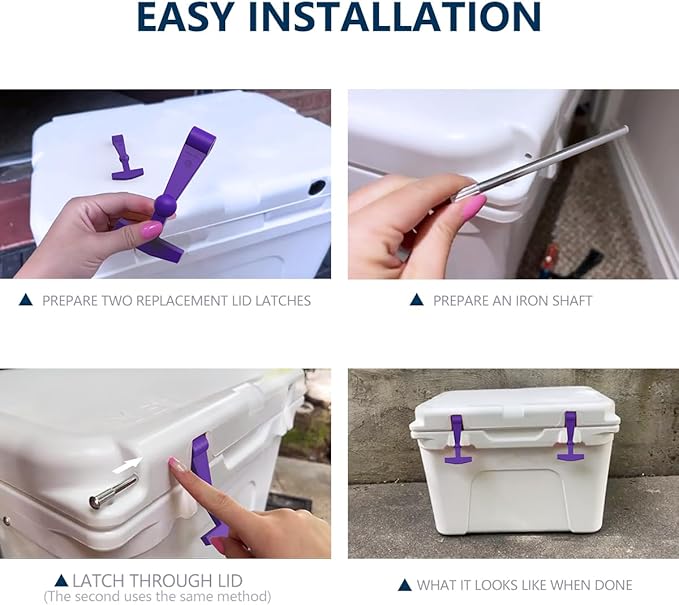 EASY INSTALLATION

▲ PREPARE TWO REPLACEMENT LID LATCHES

▲ PREPARE AN IRON SHAFT

▲ LATCH THROUGH LID
(The second uses the same method)

▲ WHAT IT LOOKS LIKE WHEN DONE