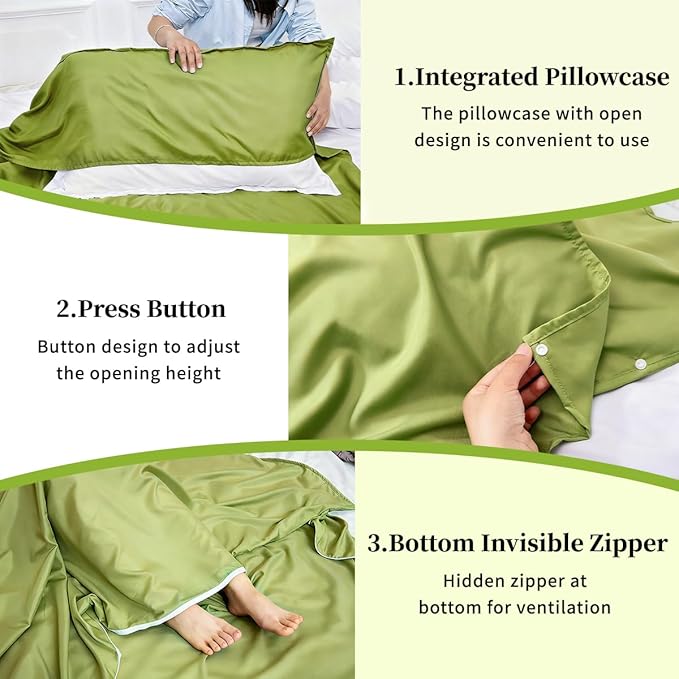 1.Integrated Pillowcase

The pillowcase with open design is convenient to use

2.Press Button

Button design to adjust the opening height

3.Bottom Invisible Zipper

Hidden zipper at bottom for ventilation