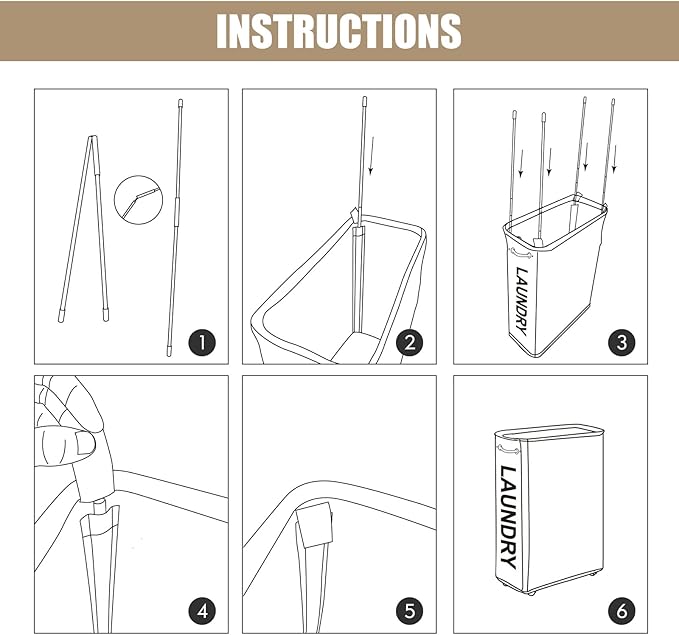 INSTRUCTIONS

1

2

LAUNDRY

3

4

5

LAUNDRY

6