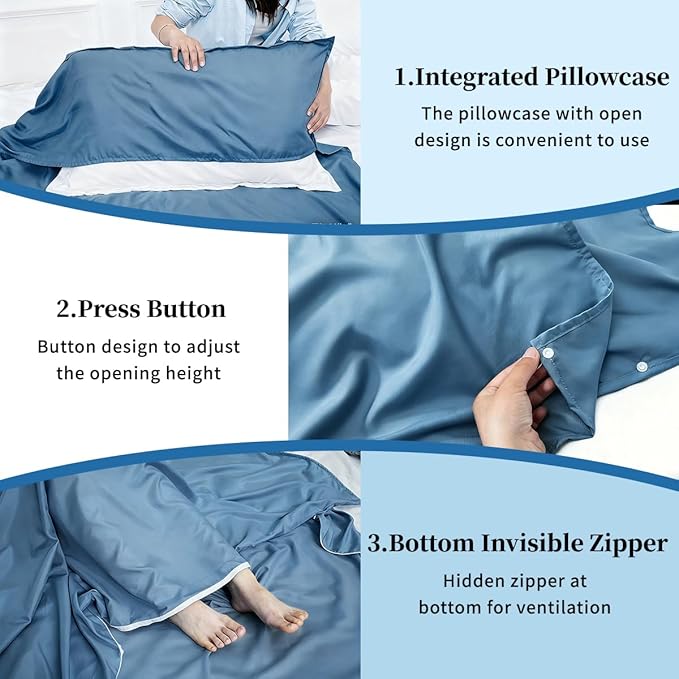 1.Integrated Pillowcase

The pillowcase with open design is convenient to use

2.Press Button

Button design to adjust the opening height

3.Bottom Invisible Zipper

Hidden zipper at bottom for ventilation