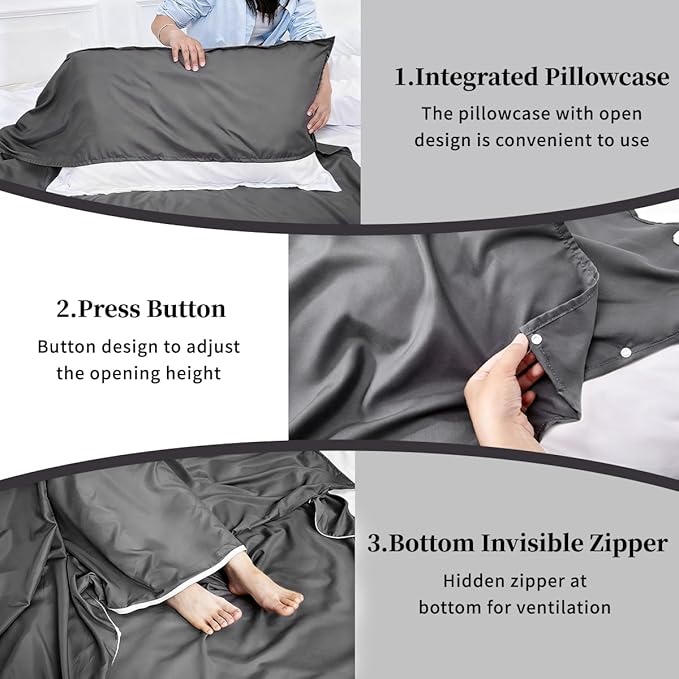 1.Integrated Pillowcase

The pillowcase with open design is convenient to use

2.Press Button

Button design to adjust the opening height

3.Bottom Invisible Zipper

Hidden zipper at bottom for ventilation