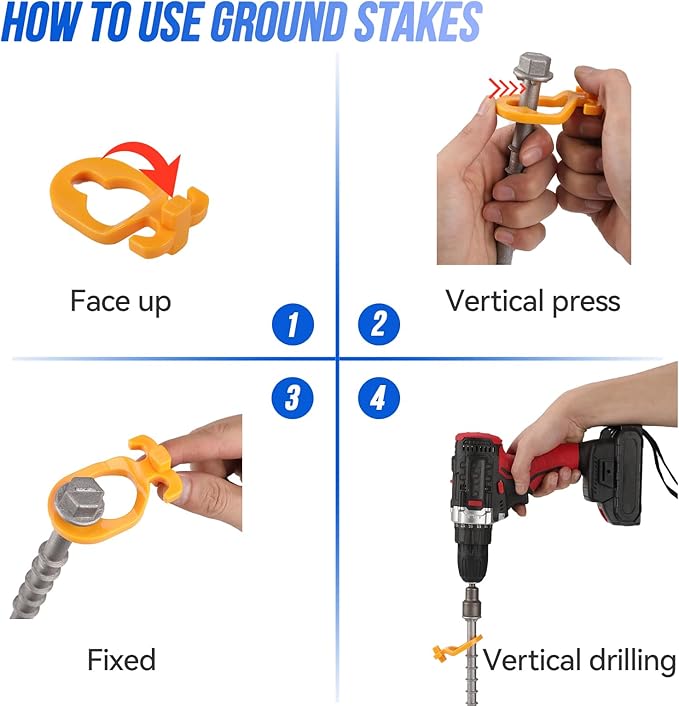 HOW TO USE GROUND STAKES

Face up

1

2

Vertical press

3

4

Fixed

Vertical drilling