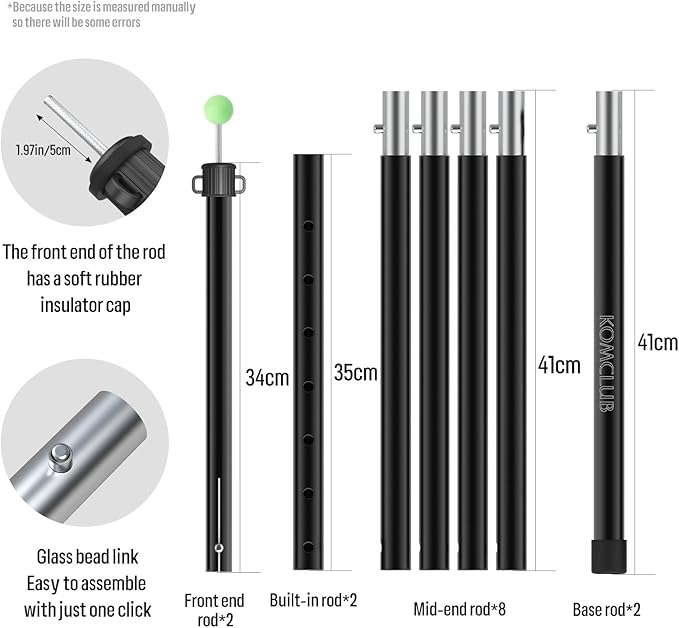 *Because the size is measured manually so there will be some errors

1.97in/5cm

The front end of the rod has a soft rubber insulator cap

Glass bead link
Easy to assemble with just one click

34cm

35cm

41cm

KOMCLUB

41cm

Front end rod*2

Built-in rod*2

Mid-end rod*8

Base rod*2