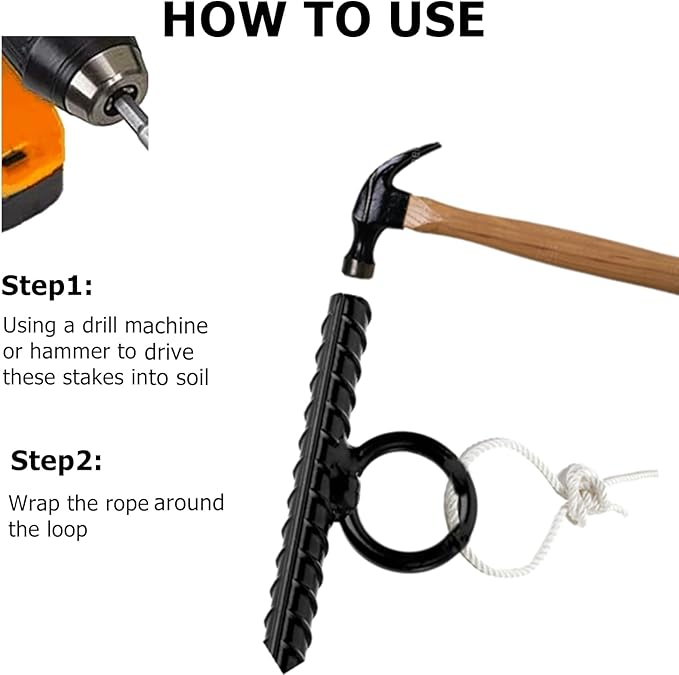 HOW TO USE

Step1:

Using a drill machine or hammer to drive these stakes into soil

Step2:

Wrap the rope around the loop