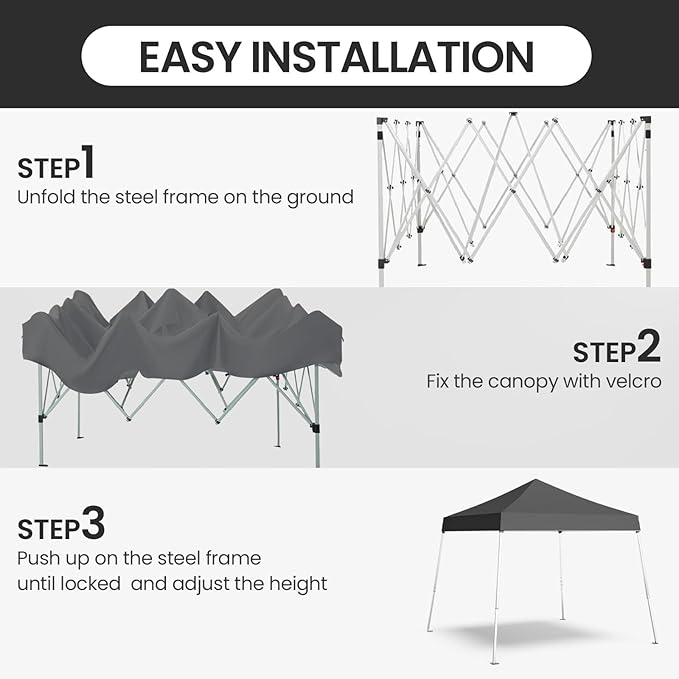 EASY INSTALLATION

STEP1
Unfold the steel frame on the ground

STEP2
Fix the canopy with velcro

STEP3
Push up on the steel frame
until locked  and adjust the height