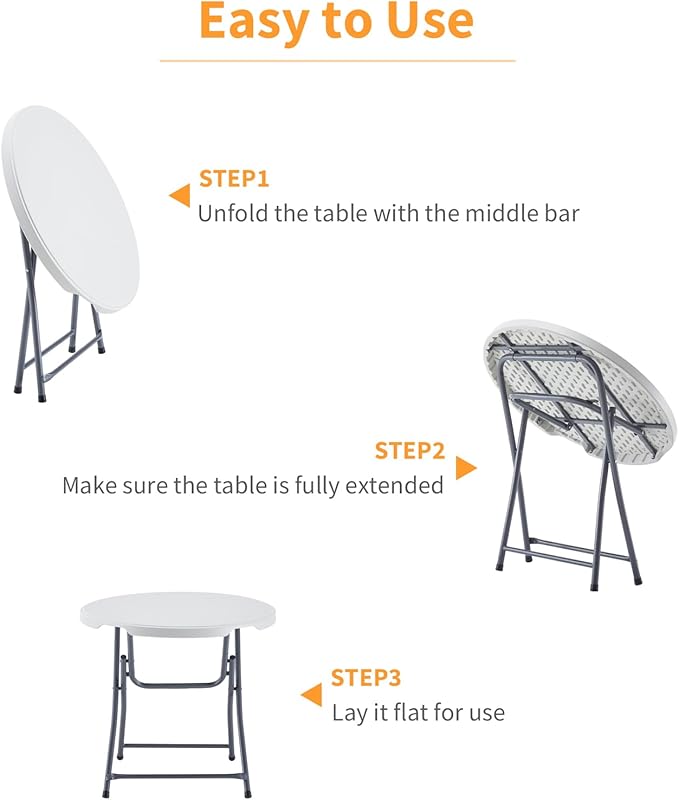 Easy to Use

STEP1
Unfold the table with the middle bar

STEP2
Make sure the table is fully extended

STEP3
Lay it flat for use