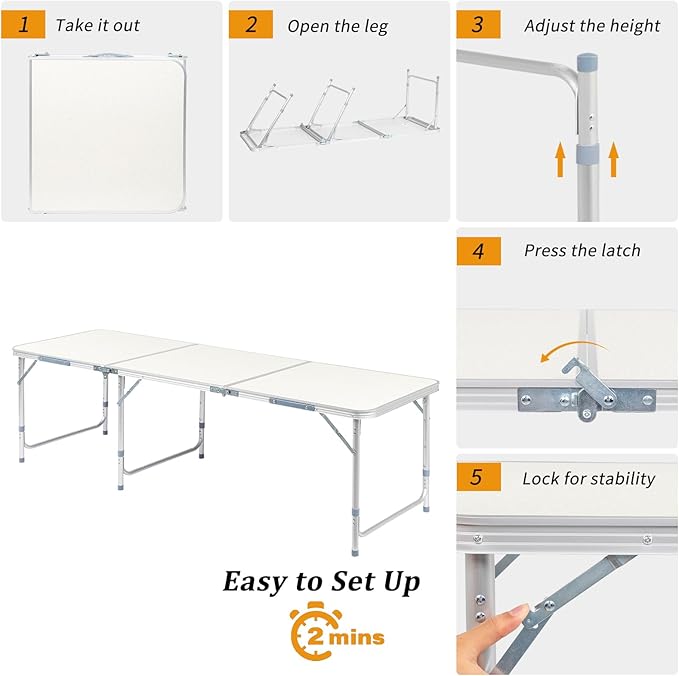 1 Take it out

2 Open the leg

3 Adjust the height

4 Press the latch

5 Lock for stability

Easy to Set Up

2 mins