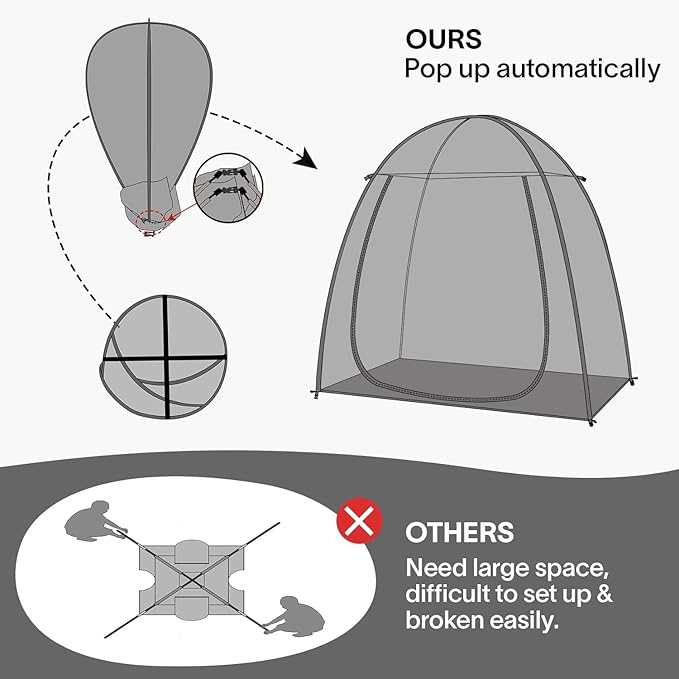 OURS
Pop up automatically

OTHERS
Need large space, difficult to set up & broken easily.