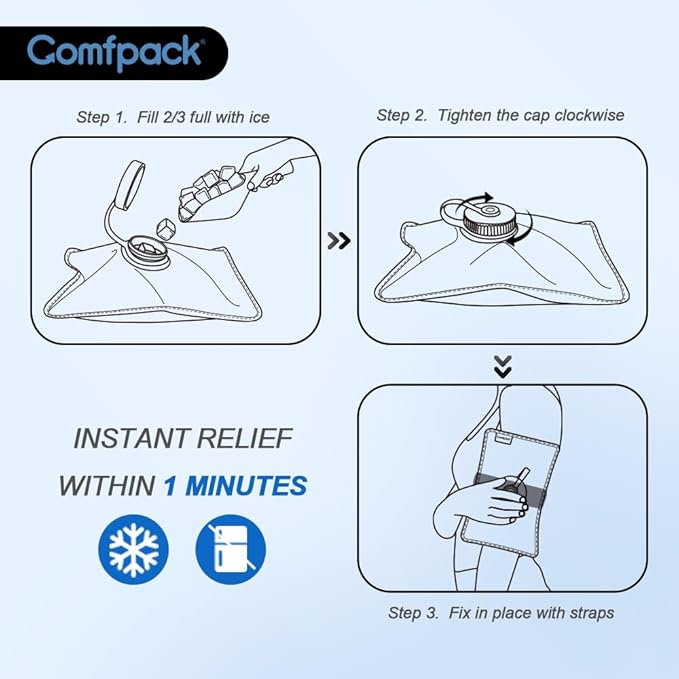 Comfpack®

Step 1. Fill 2/3 full with ice

Step 2. Tighten the cap clockwise

INSTANT RELIEF

WITHIN 1 MINUTES

Step 3. Fix in place with straps