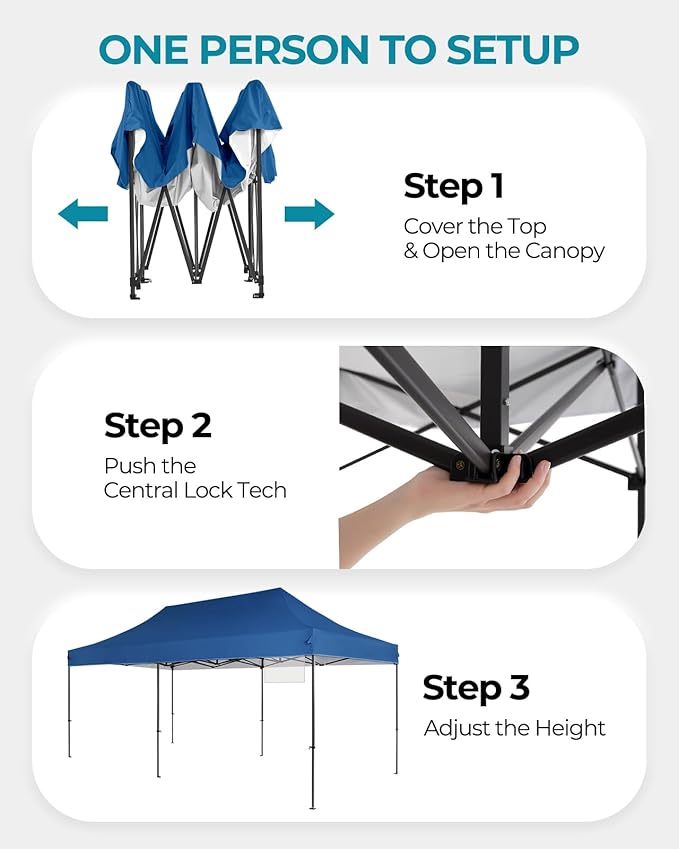 ONE PERSON TO SETUP

Step 1
Cover the Top
& Open the Canopy

Step 2
Push the
Central Lock Tech

Step 3
Adjust the Height