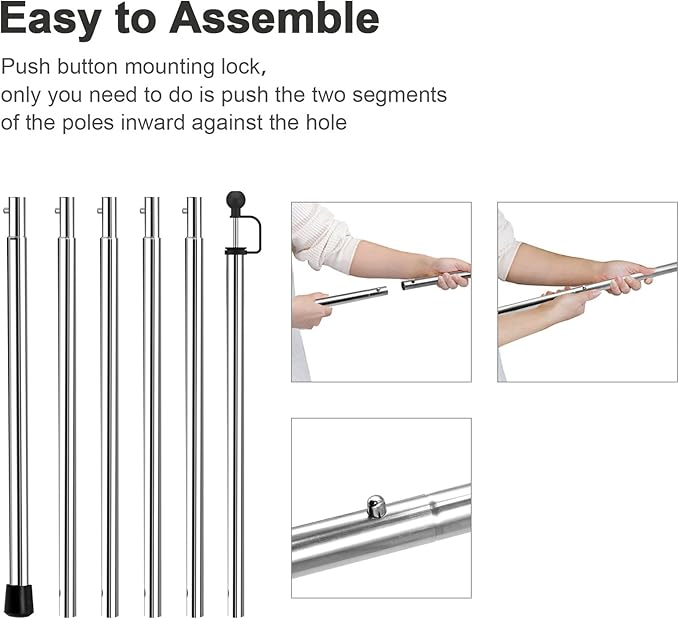 Easy to Assemble

Push button mounting lock,
only you need to do is push the two segments
of the poles inward against the hole