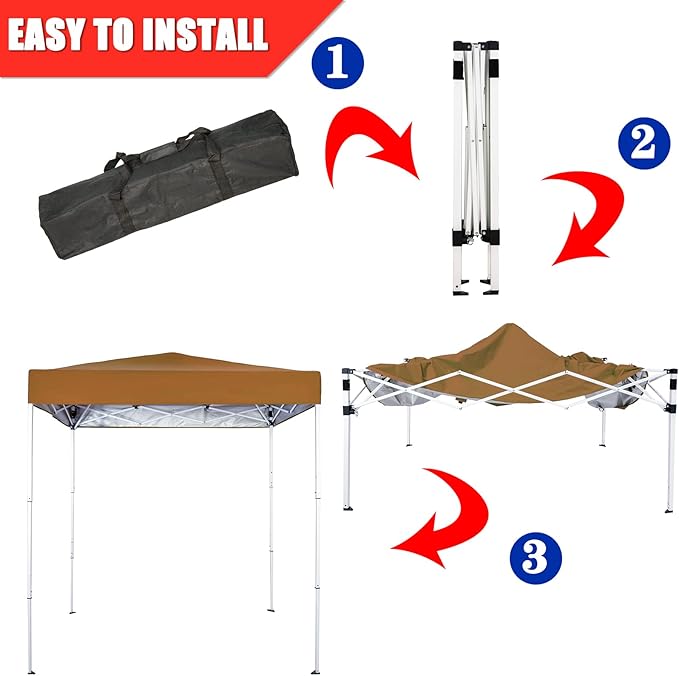 EASY TO INSTALL

1

2

3