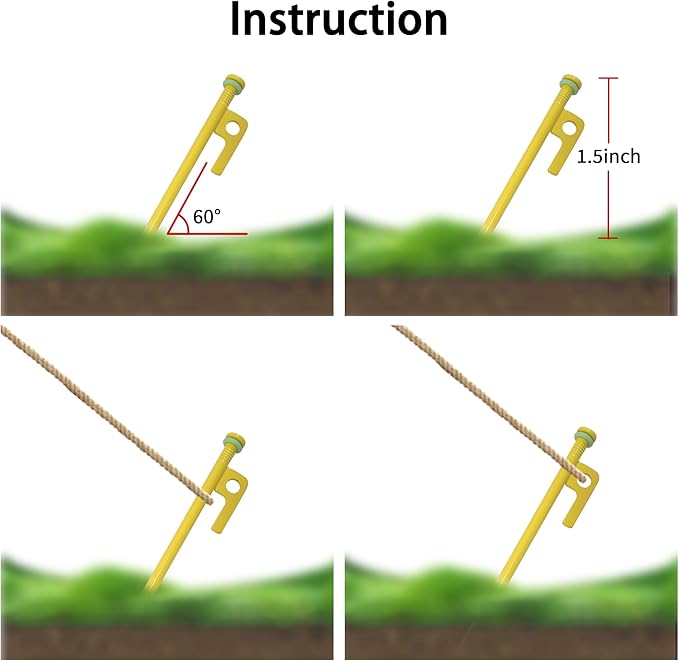 Instruction

60°

1.5inch