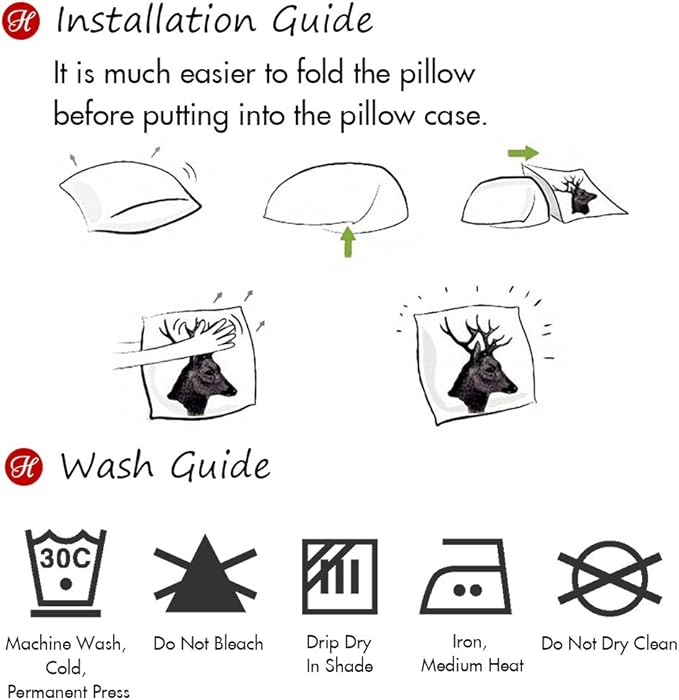 H Installation Guide

It is much easier to fold the pillow before putting into the pillow case.

H Wash Guide

30C

Machine Wash, Cold, Permanent Press

Do Not Bleach

Drip Dry In Shade

Iron, Medium Heat

Do Not Dry Clean