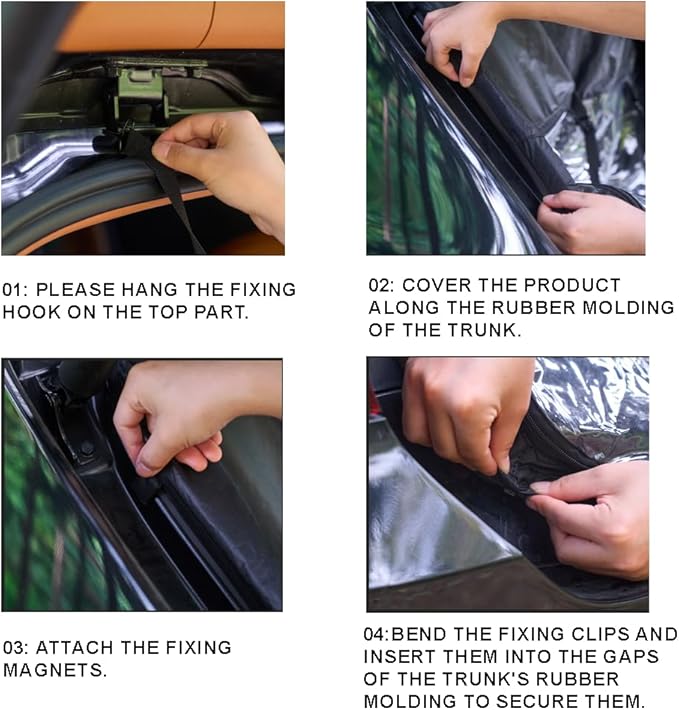 01: PLEASE HANG THE FIXING HOOK ON THE TOP PART.

02: COVER THE PRODUCT ALONG THE RUBBER MOLDING OF THE TRUNK.

03: ATTACH THE FIXING MAGNETS.

04:BEND THE FIXING CLIPS AND INSERT THEM INTO THE GAPS OF THE TRUNK'S RUBBER MOLDING TO SECURE THEM.