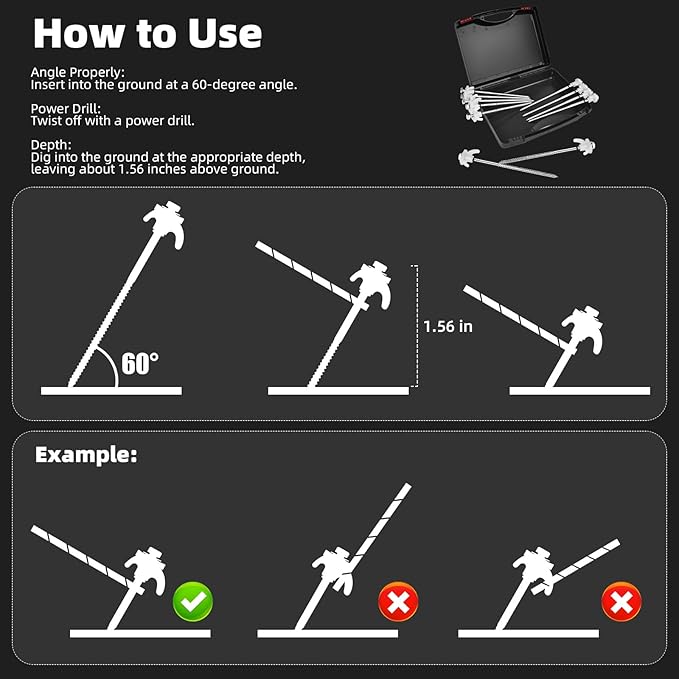 How to Use

Angle Properly:
Insert into the ground at a 60-degree angle.

Power Drill:
Twist off with a power drill.

Depth:
Dig into the ground at the appropriate depth, leaving about 1.56 inches above ground.

60°

1.56 in

Example: