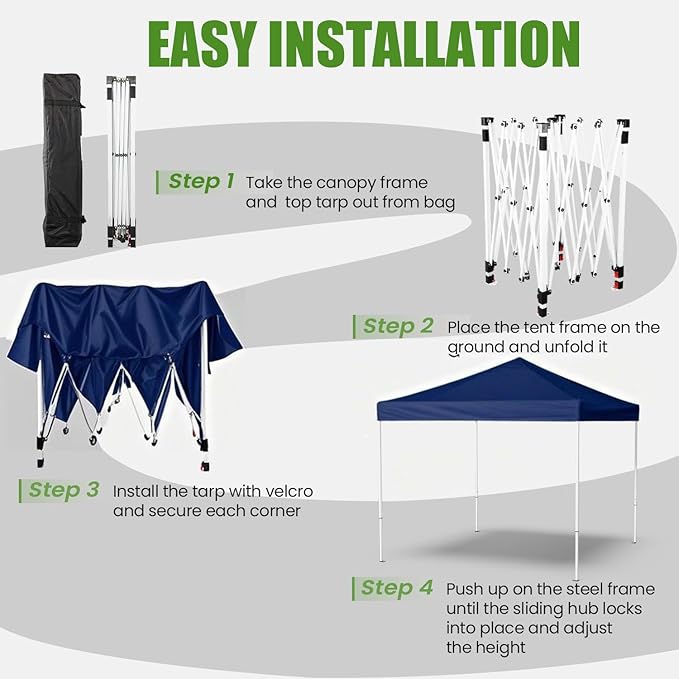 EASY INSTALLATION

Step 1 Take the canopy frame and top tarp out from bag

Step 2 Place the tent frame on the ground and unfold it

Step 3 Install the tarp with velcro and secure each corner

Step 4 Push up on the steel frame until the sliding hub locks into place and adjust the height