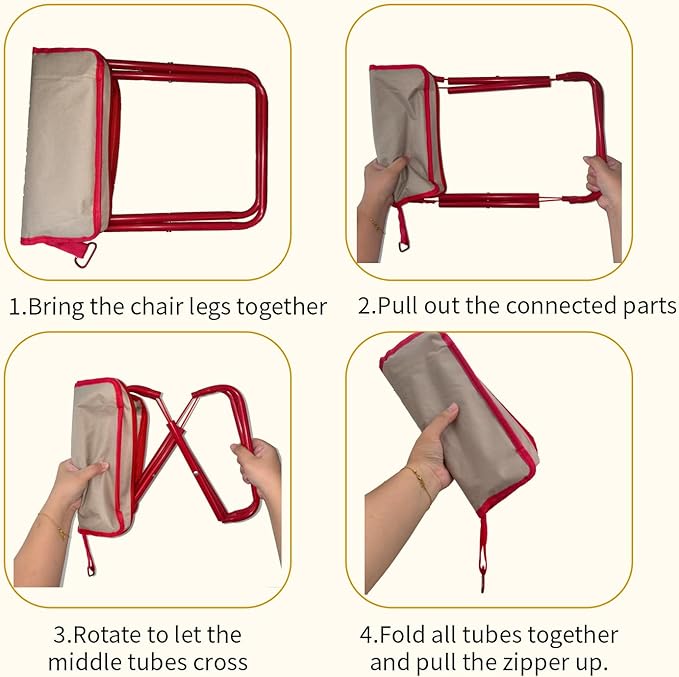 1.Bring the chair legs together

2.Pull out the connected parts

3.Rotate to let the middle tubes cross

4.Fold all tubes together and pull the zipper up.